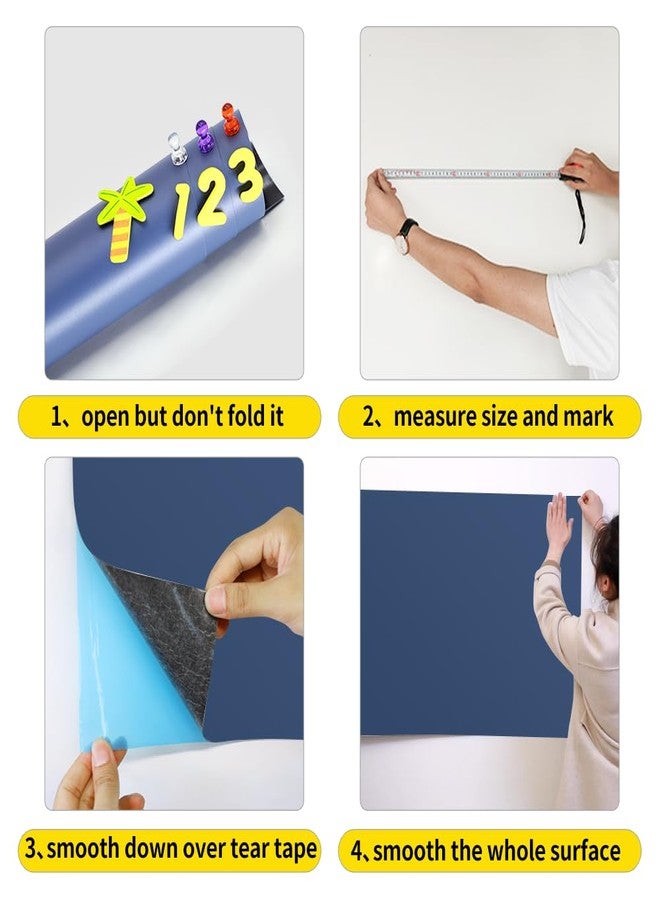 123

1、open but don't fold it

2、measure size and mark

3、smooth down over tear tape

4、smooth the whole surface